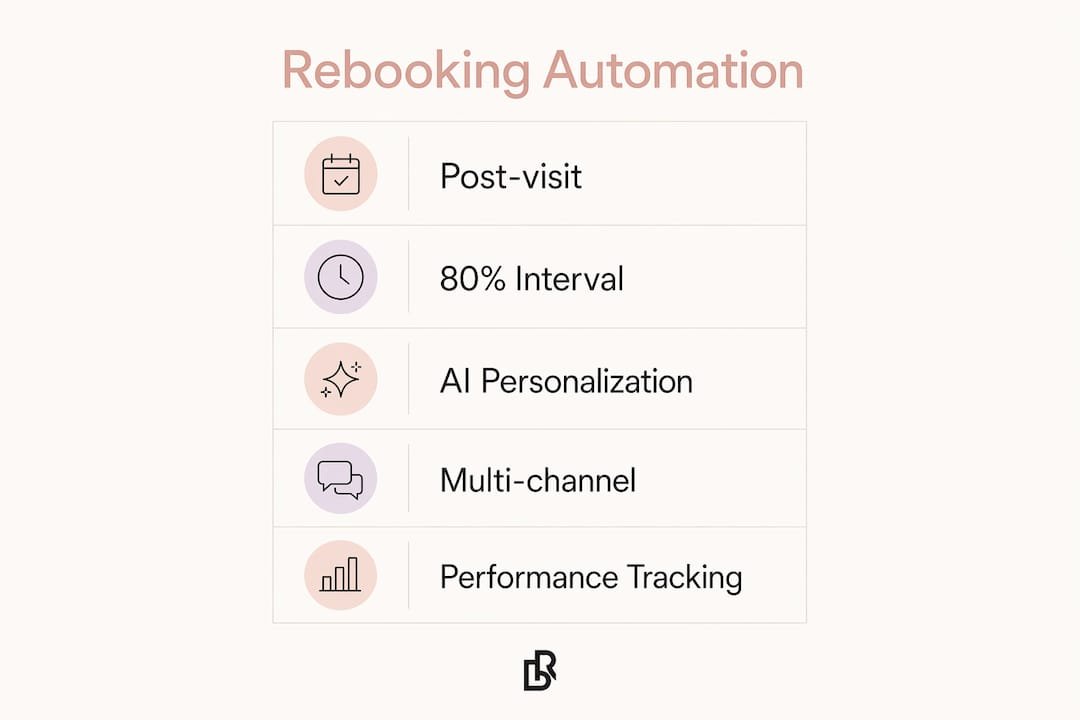 Rebooking Automation

Post-visit

80% Interval

AI Personalization

Multi-channel

Performance Tracking